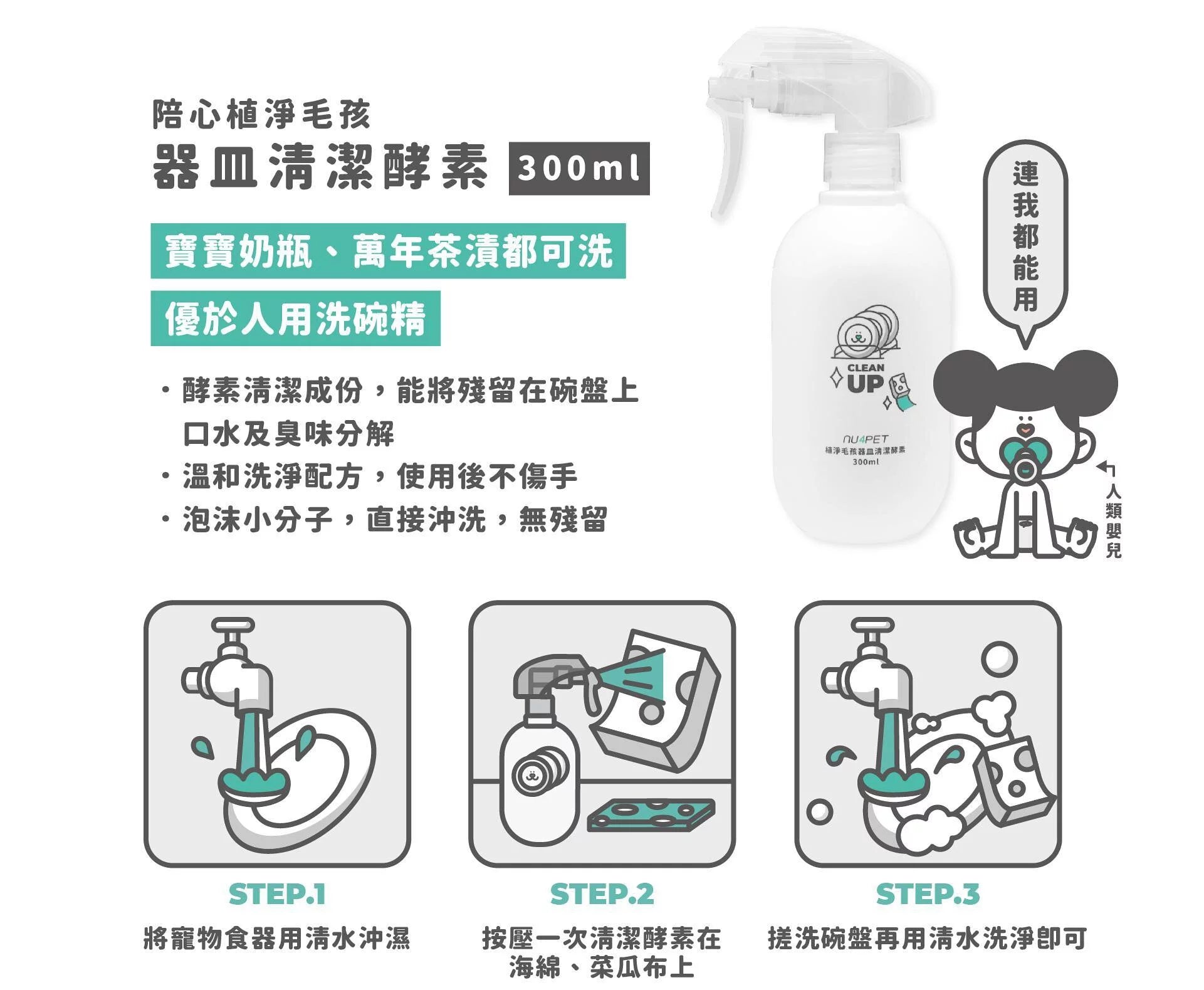 陪心植淨毛孩

器皿清潔酵素 300ml

寶寶奶瓶、萬年茶漬都可洗

優於人用洗碗精

・酵素清潔成份，能將殘留在碗盤上口水及臭味分解

・溫和洗淨配方，使用後不傷手

・泡沫小分子，直接沖洗，無殘留

CLEAN UP

NU4PET
植淨毛孩器皿清潔酵素
300ml

連我都能用

人類嬰兒

STEP.1
將寵物食器用清水沖濕

STEP.2
按壓一次清潔酵素在海綿、菜瓜布上

STEP.3
搓洗碗盤再用清水洗淨即可