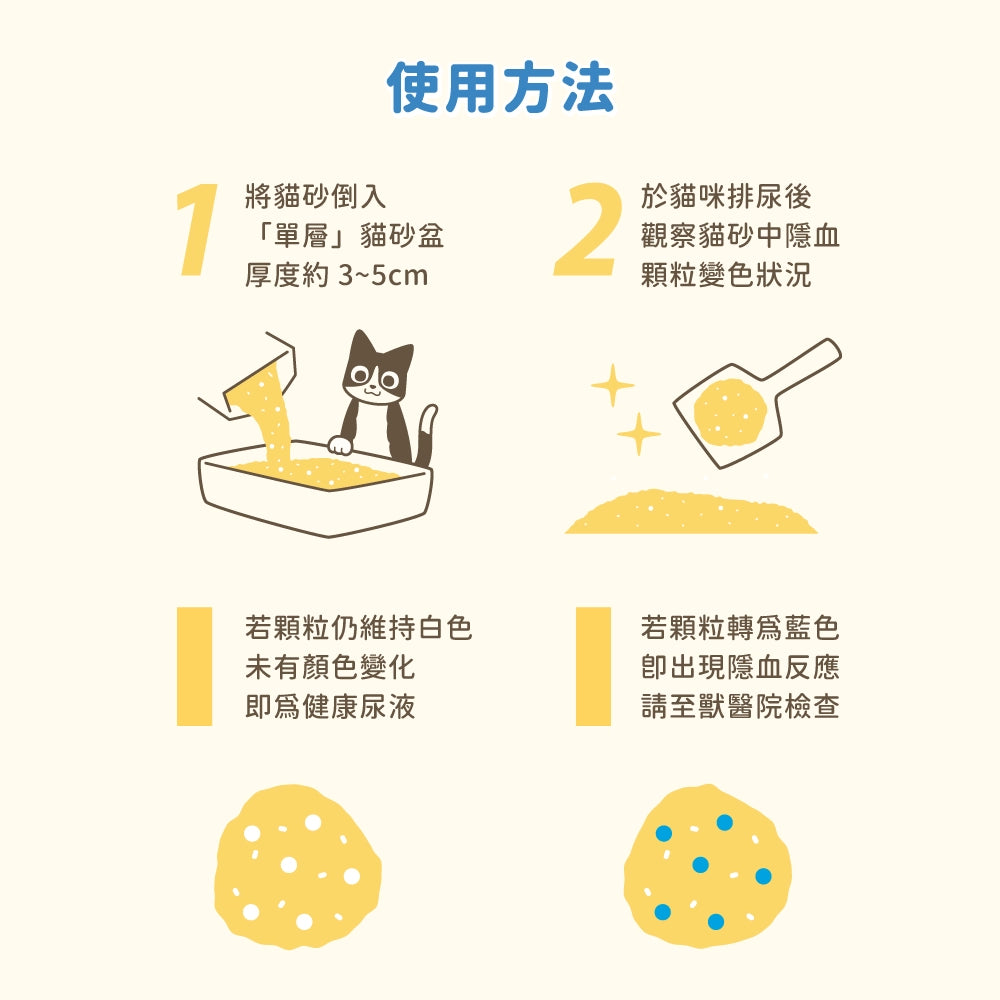 使用方法

1
將貓砂倒入
「單層」貓砂盆
厚度約 3~5cm

2
於貓咪排尿後
觀察貓砂中隱血
顆粒變色狀況

若顆粒仍維持白色
未有顏色變化
即爲健康尿液

若顆粒轉爲藍色
即出現隱血反應
請至獸醫院檢查