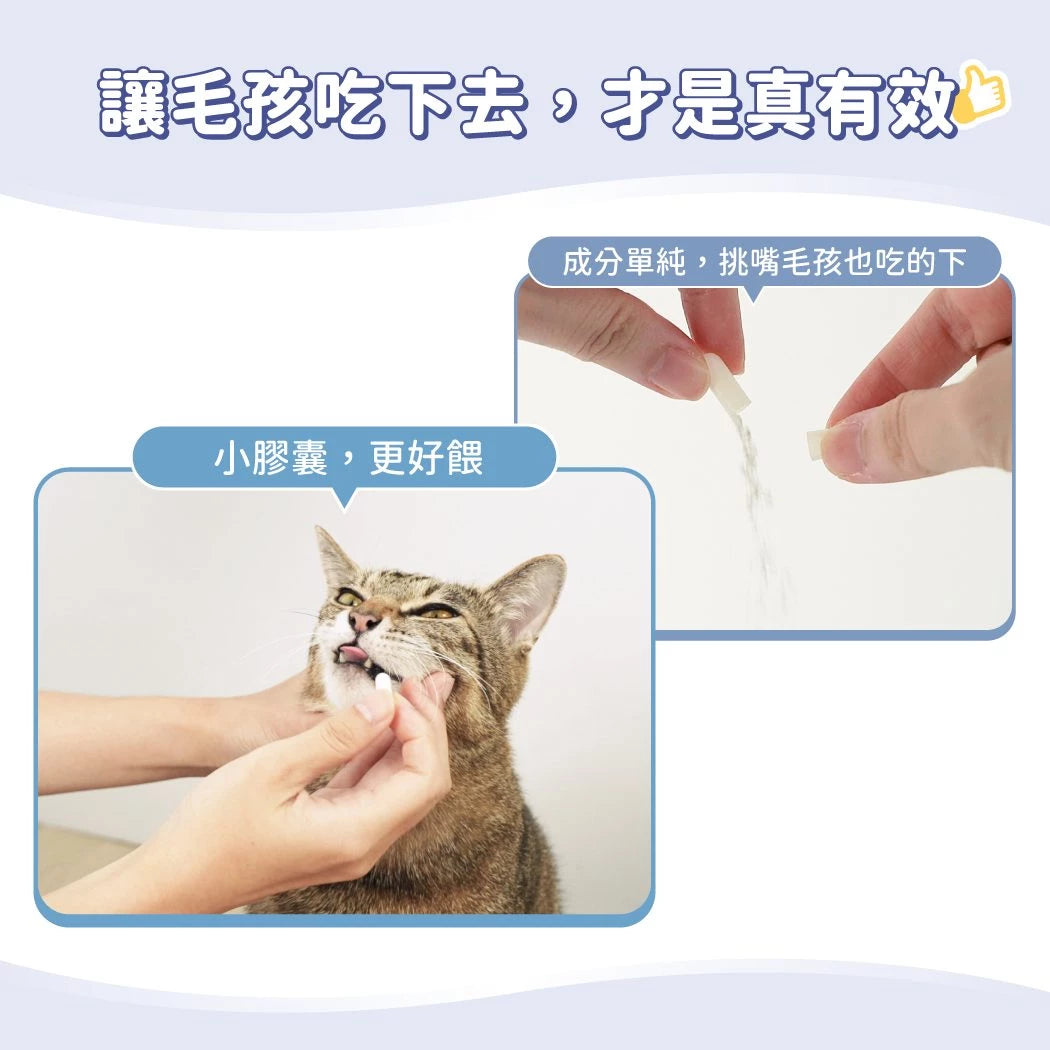 讓毛孩吃下去，才是真有效

成分單純，挑嘴毛孩也吃的下

小膠囊，更好餵