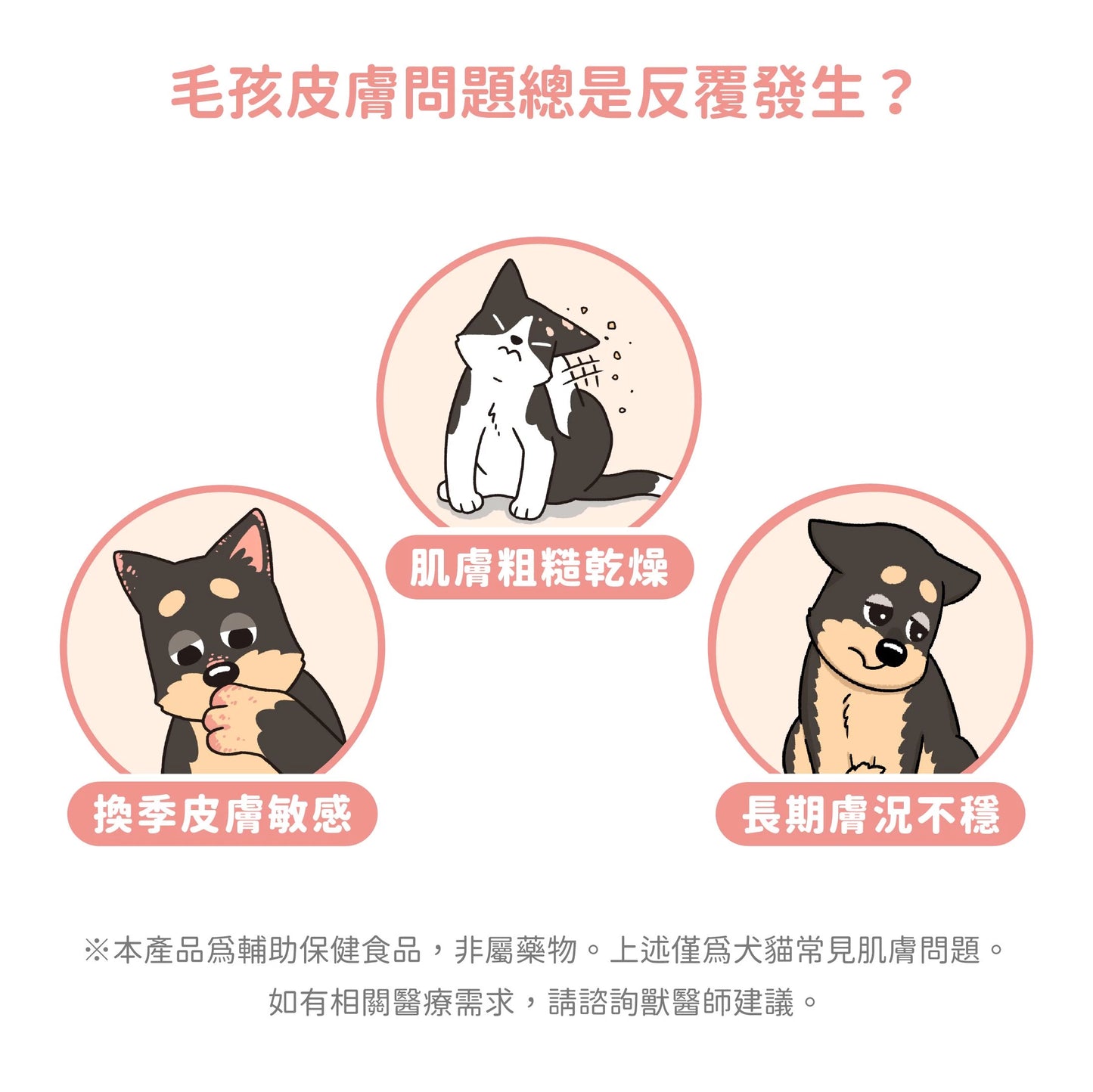 毛孩皮膚問題總是反覆發生？

肌膚粗糙乾燥

換季皮膚敏感

長期膚況不穩

※本產品爲輔助保健食品，非屬藥物。上述僅爲犬貓常見肌膚問題。
如有相關醫療需求，請諮詢獸醫師建議。